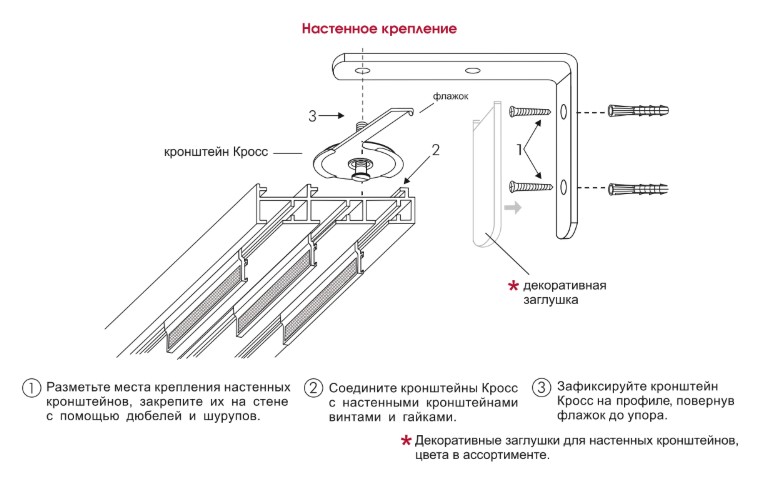 Настенное крепление

флажок

3

кронштейн Кросс

2

1

* декоративная заглушка

1 Разметьте места крепления настенных кронштейнов, закрепите их на стене с помощью дюбелей и шурупов.

2 Соедините кронштейны Кросс с настенными кронштейнами винтами и гайками.

3 Зафиксируйте кронштейн Кросс на профиле, повернув флажок до упора.

* Декоративные заглушки для настенных кронштейнов, цвета в ассортименте.